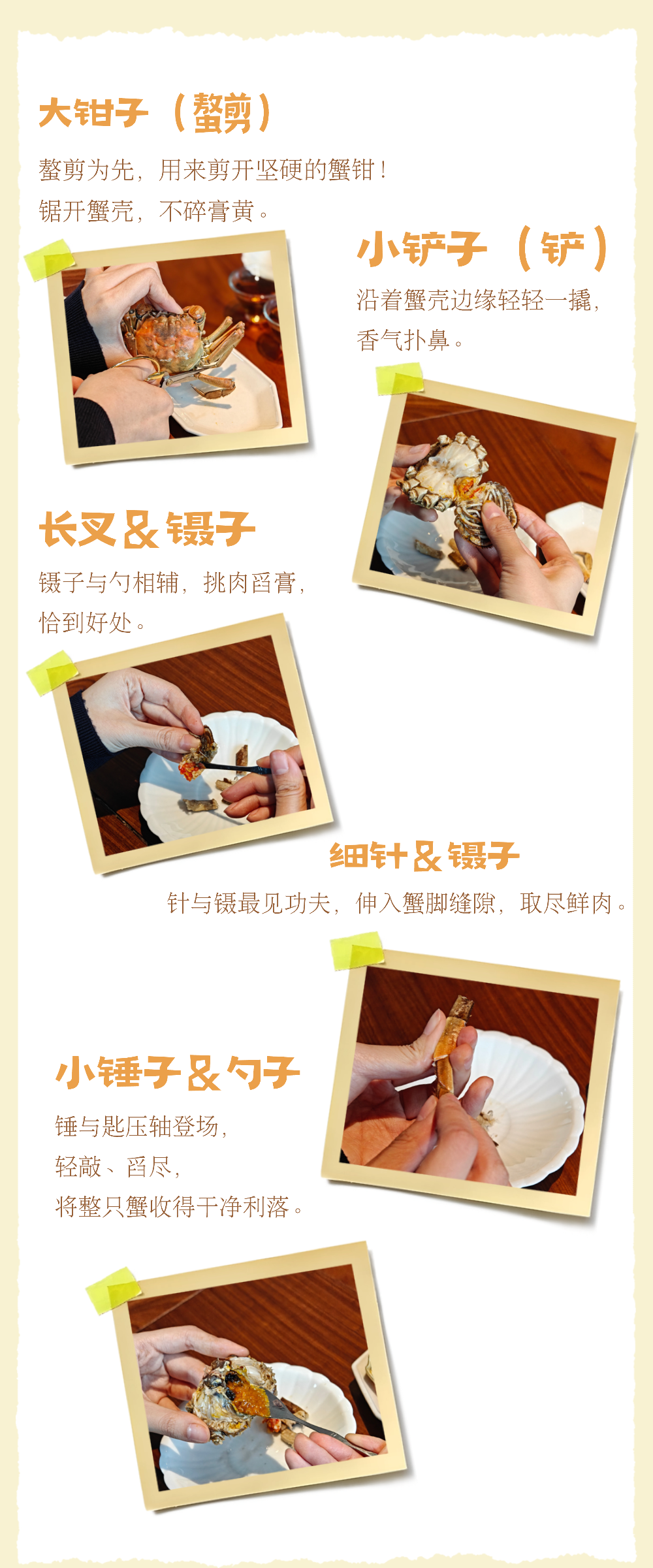 大钳子（螯剪）

螯剪为先，用来剪开坚硬的蟹钳！
锯开蟹壳，不碎膏黄。

小铲子（铲）

沿着蟹壳边缘轻轻一撬，
香气扑鼻。

长叉&镊子

镊子与勺相辅，挑肉舀膏，
恰到好处。

细针&镊子

针与镊最见功夫，伸入蟹脚缝隙，取尽鲜肉。

小锤子&勺子

锤与匙压轴登场，
轻敲、舀尽，
将整只蟹收得干净利落。